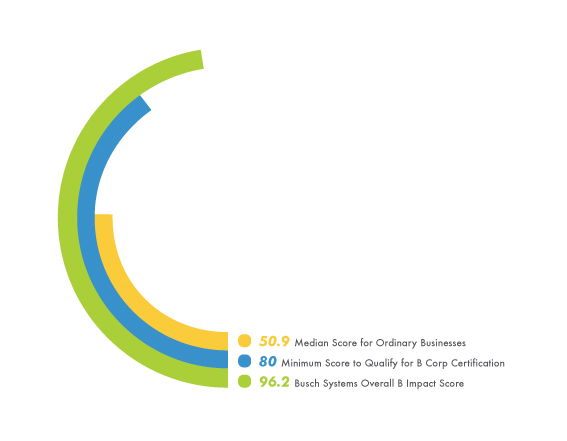 50.9 Median Score for Ordinary Businesses
80 Minimum Score to Qualify for B Corp Certification
96.2 Busch Systems Overall B Impact Score